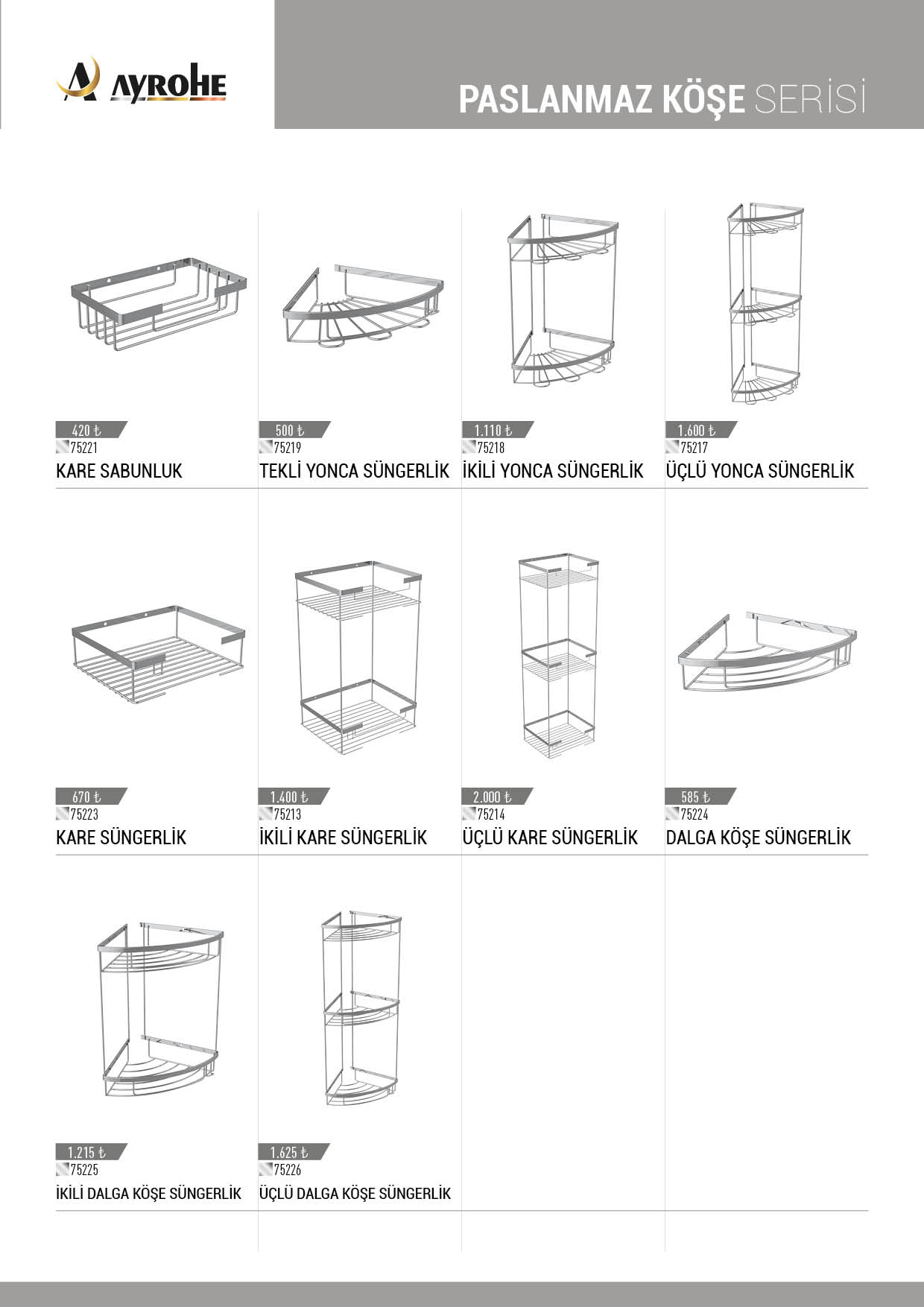 AYROHE

PASLANMAZ KÖŞE SERİSİ

420 ₺
75221
KARE SABUNLUK

500 ₺
75219
TEKLİ YONCA SÜNGERLİK

1.110 ₺
75218
İKİLİ YONCA SÜNGERLİK

1.600 ₺
75217
ÜÇLÜ YONCA SÜNGERLİK

670 ₺
75223
KARE SÜNGERLİK

1.400 ₺
75213
İKİLİ KARE SÜNGERLİK

2.000 ₺
75214
ÜÇLÜ KARE SÜNGERLİK

585 ₺
75224
DALGA KÖŞE SÜNGERLİK

1.215 ₺
75225
İKİLİ DALGA KÖŞE SÜNGERLİK

1.625 ₺
75226
ÜÇLÜ DALGA KÖŞE SÜNGERLİK