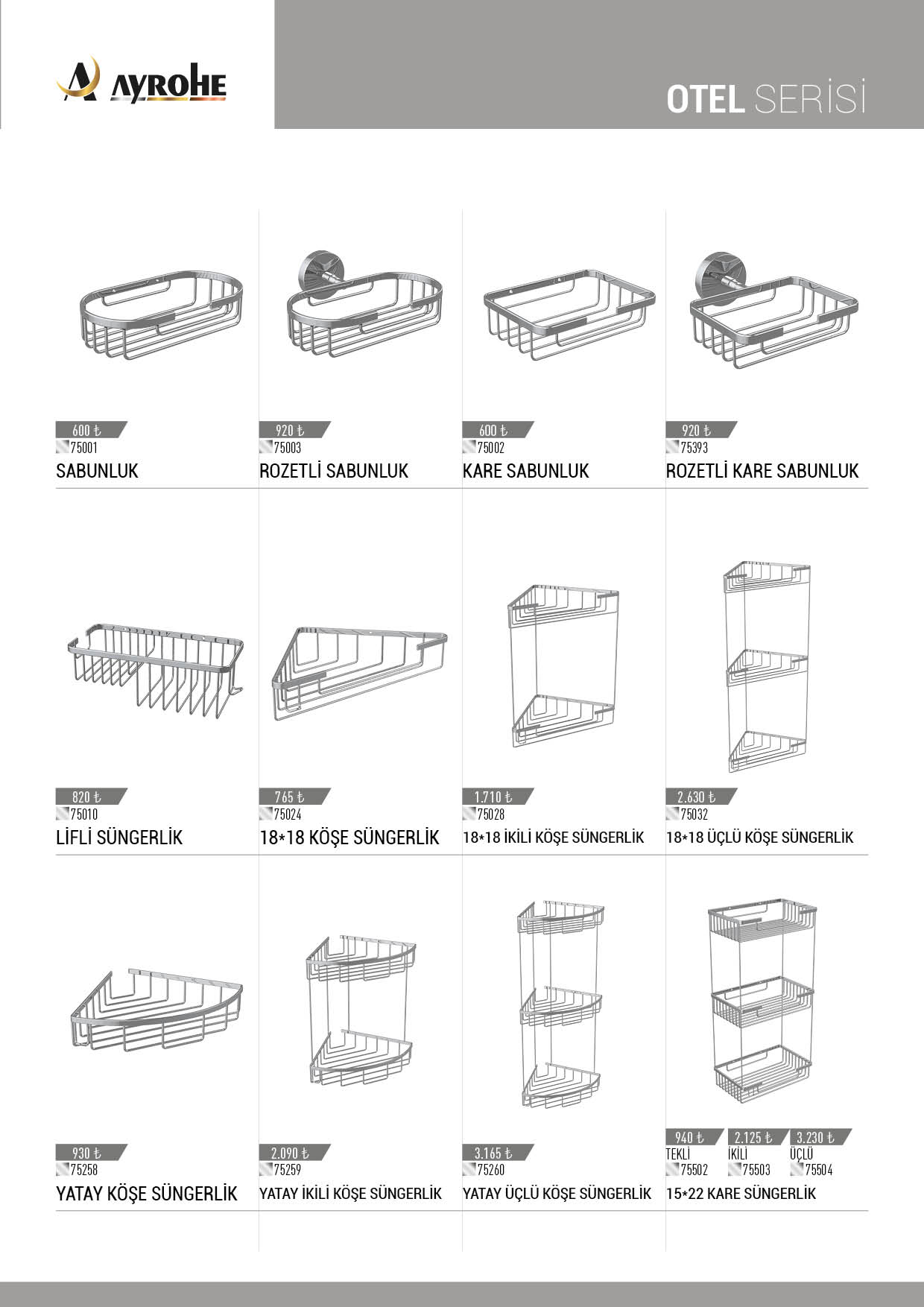 AYROHE

OTEL SERİSİ

600 ₺
75001
SABUNLUK

920 ₺
75003
ROZETLİ SABUNLUK

600 ₺
75002
KARE SABUNLUK

920 ₺
75393
ROZETLİ KARE SABUNLUK

820 ₺
75010
LİFLİ SÜNGERLİK

765 ₺
75024
18*18 KÖŞE SÜNGERLİK

1.710 ₺
75028
18*18 İKİLİ KÖŞE SÜNGERLİK

2.630 ₺
75032
18*18 ÜÇLÜ KÖŞE SÜNGERLİK

930 ₺
75258
YATAY KÖŞE SÜNGERLİK

2.090 ₺
75259
YATAY İKİLİ KÖŞE SÜNGERLİK

3.165 ₺
75260
YATAY ÜÇLÜ KÖŞE SÜNGERLİK

940 ₺
TEKLİ
75502
2.125 ₺
İKİLİ
75503
3.230 ₺
ÜÇLÜ
75504
15*22 KARE SÜNGERLİK