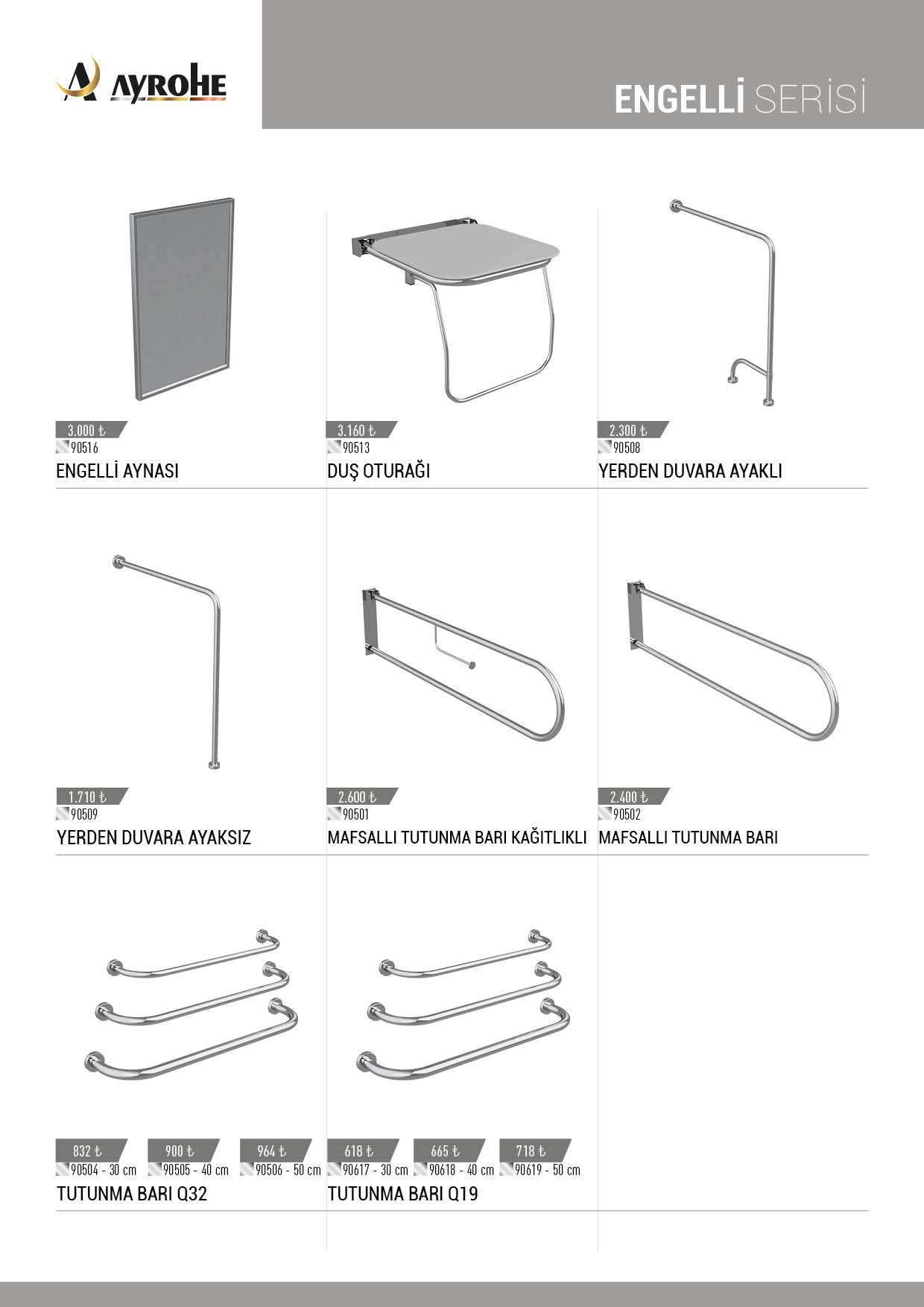 AYROHE

ENGELLİ SERİSİ

3.000 ₺
90516
ENGELLİ AYNASI

3.160 ₺
90513
DUŞ OTURAĞI

2.300 ₺
90508
YERDEN DUVARA AYAKLI

1.710 ₺
90509
YERDEN DUVARA AYAKSIZ

2.600 ₺
90501
MAFSALLI TUTUNMA BARI KAĞITLIKLI

2.400 ₺
90502
MAFSALLI TUTUNMA BARI

832 ₺
90504 - 30 cm
900 ₺
90505 - 40 cm
964 ₺
90506 - 50 cm
TUTUNMA BARI Q32

618 ₺
90617 - 30 cm
665 ₺
90618 - 40 cm
718 ₺
90619 - 50 cm
TUTUNMA BARI Q19